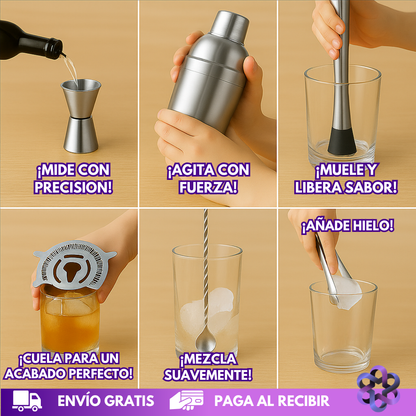 ¡MIDE CON PRECISION!

¡AGITA CON FUERZA!

¡MUELE Y LIBERA SABOR!

¡CUELA PARA UN ACABADO PERFECTO!

¡MEZCLA SUAVEMENTE!

¡AÑADE HIELO!

ENVÍO GRATIS

PAGA AL RECIBIR