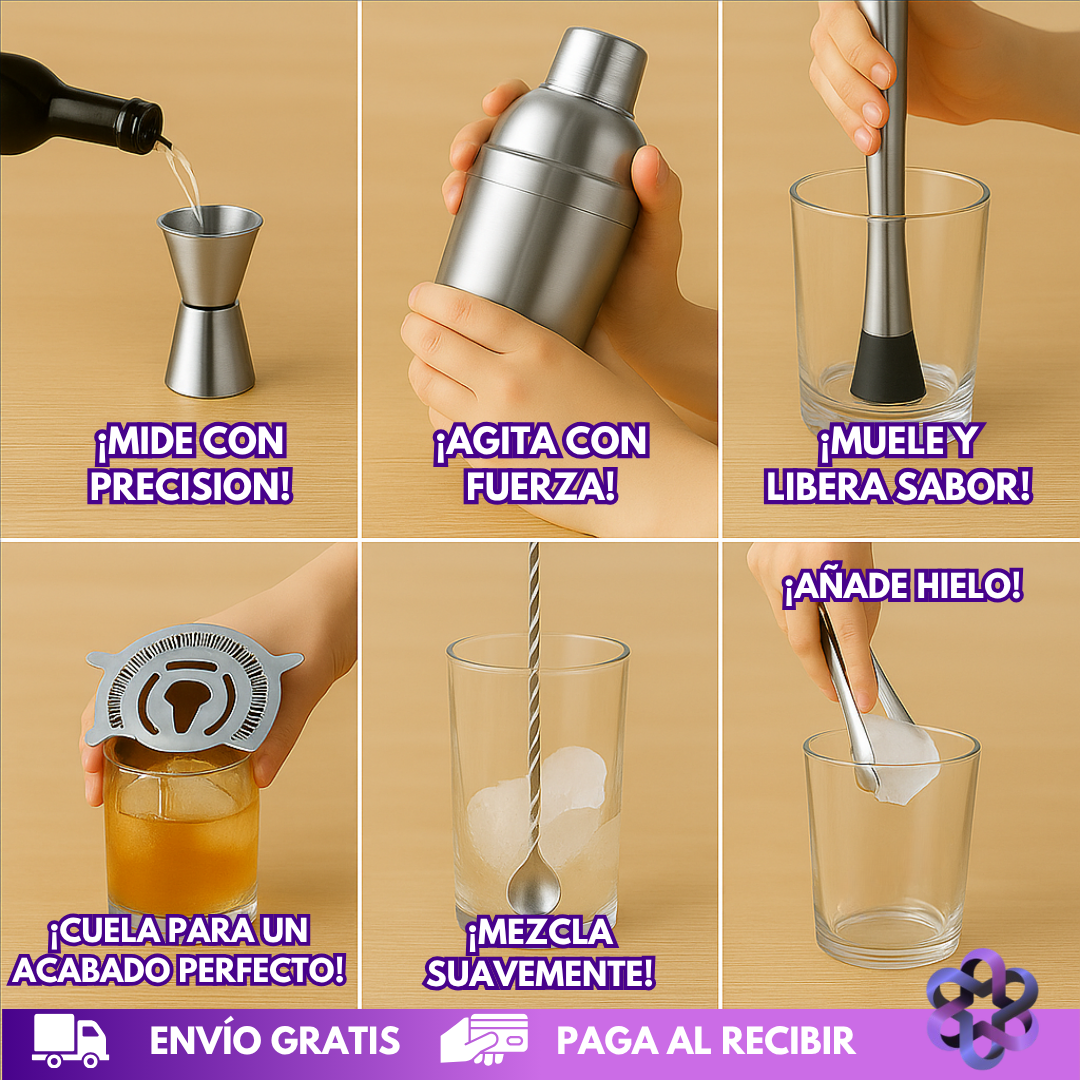 ¡MIDE CON PRECISION!

¡AGITA CON FUERZA!

¡MUELE Y LIBERA SABOR!

¡CUELA PARA UN ACABADO PERFECTO!

¡MEZCLA SUAVEMENTE!

¡AÑADE HIELO!

ENVÍO GRATIS

PAGA AL RECIBIR