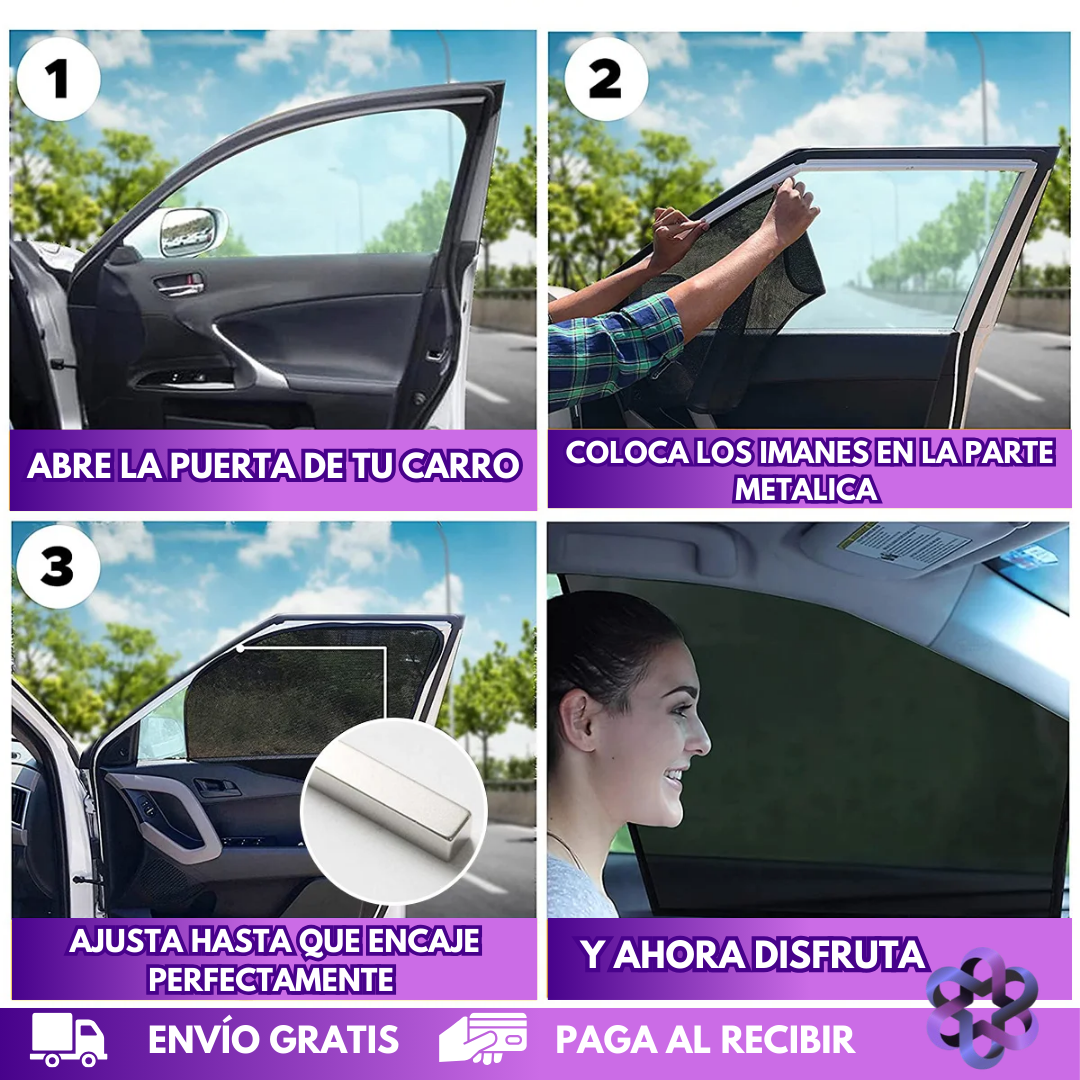 1

ABRE LA PUERTA DE TU CARRO

2

COLOCA LOS IMANES EN LA PARTE METALICA

3

AJUSTA HASTA QUE ENCAJE PERFECTAMENTE

Y AHORA DISFRUTA

ENVÍO GRATIS

PAGA AL RECIBIR