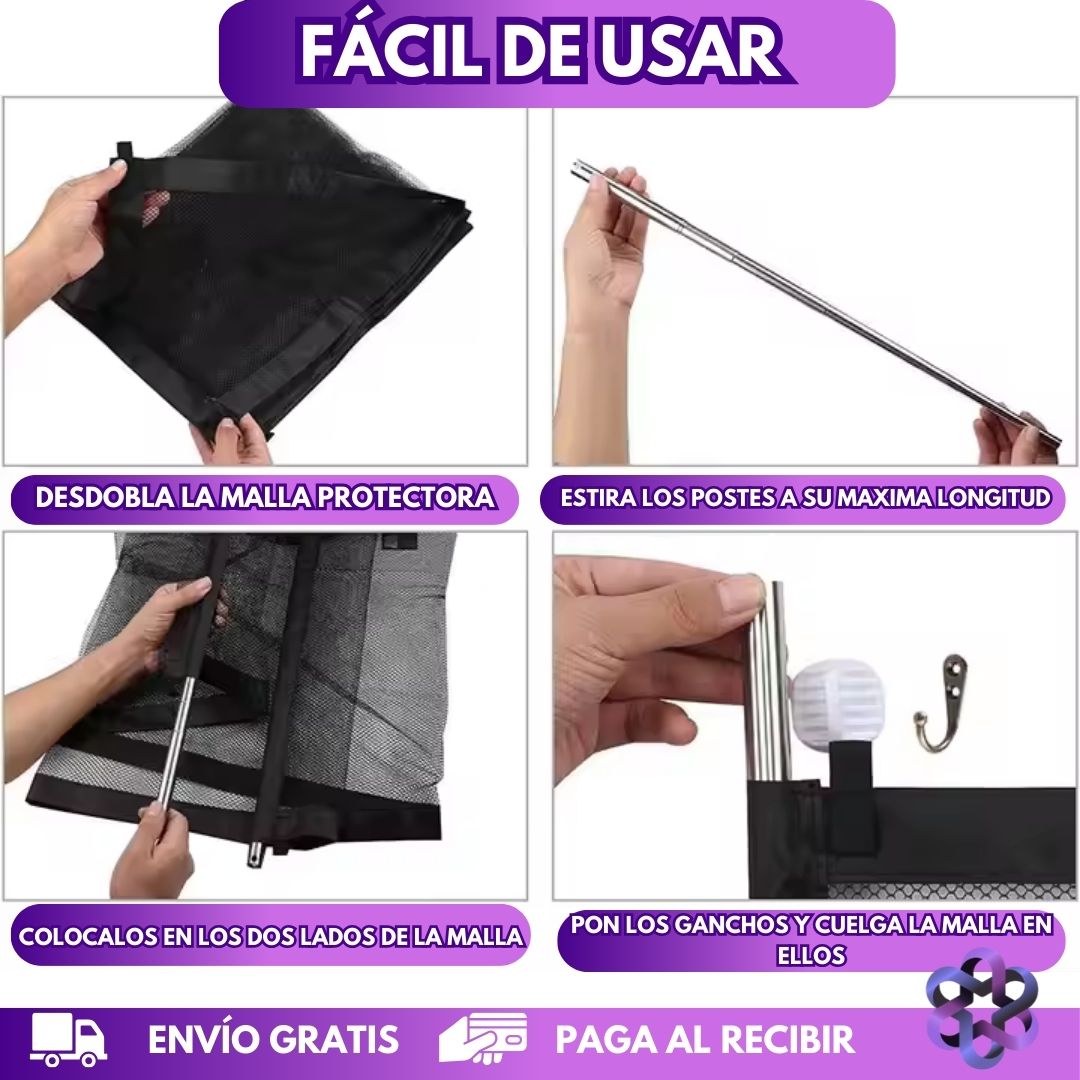 FÁCIL DE USAR

DESDOBLA LA MALLA PROTECTORA

ESTIRA LOS POSTES A SU MAXIMA LONGITUD

COLOCALOS EN LOS DOS LADOS DE LA MALLA

PON LOS GANCHOS Y CUELGA LA MALLA EN ELLOS

ENVÍO GRATIS

PAGA AL RECIBIR